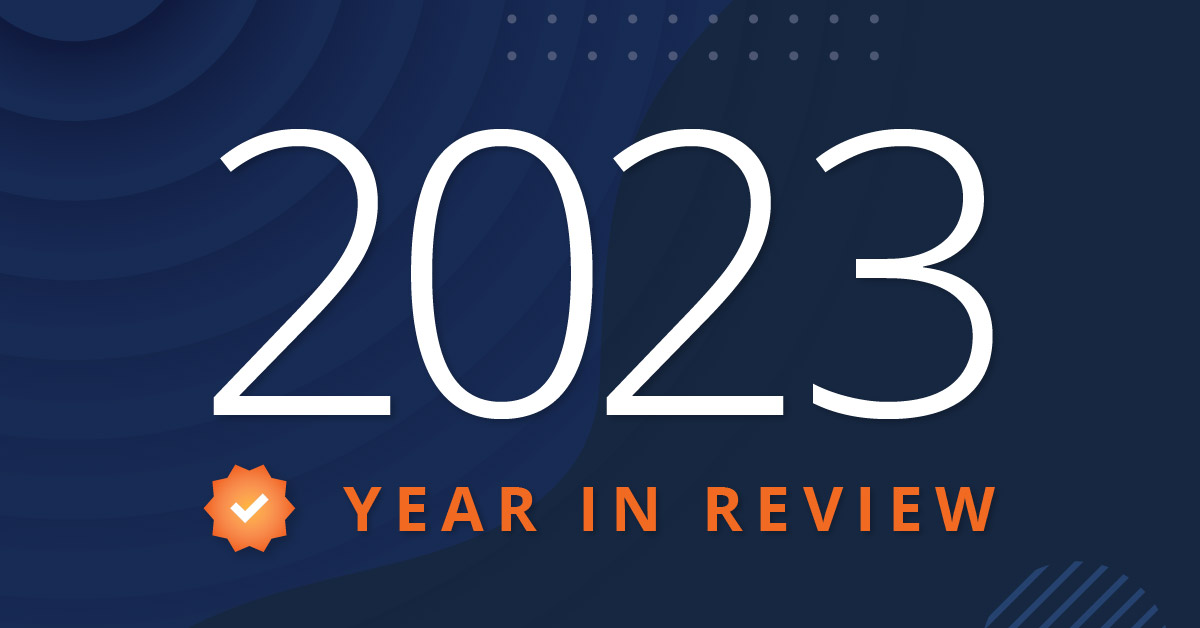 2023

YEAR IN REVIEW